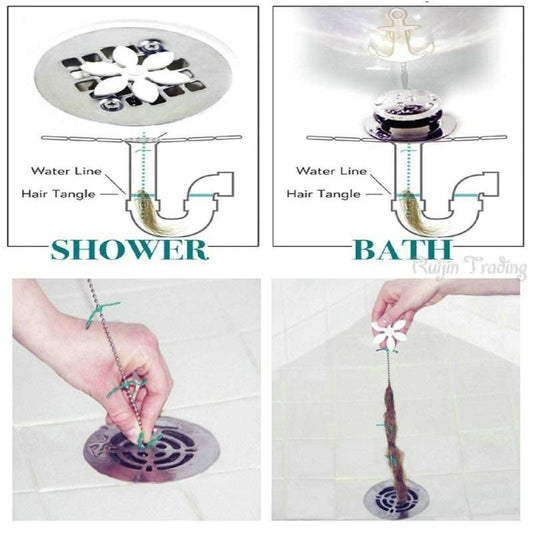 Water Line

Hair Tangle

SHOWER

Water Line

Hair Tangle

BATH

Ruijin Trading